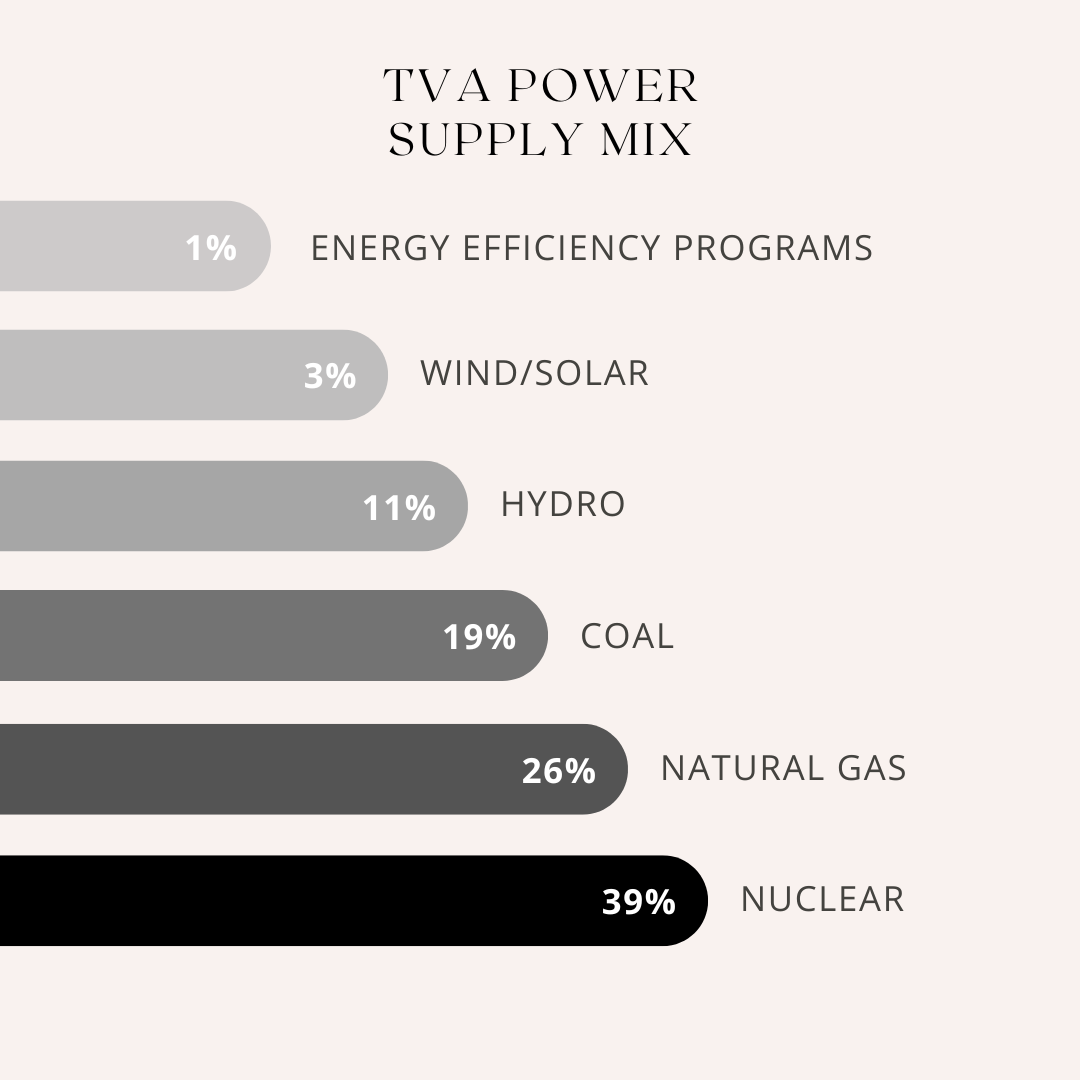 TVA POWER SUPPLY MIX

1% ENERGY EFFICIENCY PROGRAMS

3% WIND/SOLAR

11% HYDRO

19% COAL

26% NATURAL GAS

39% NUCLEAR