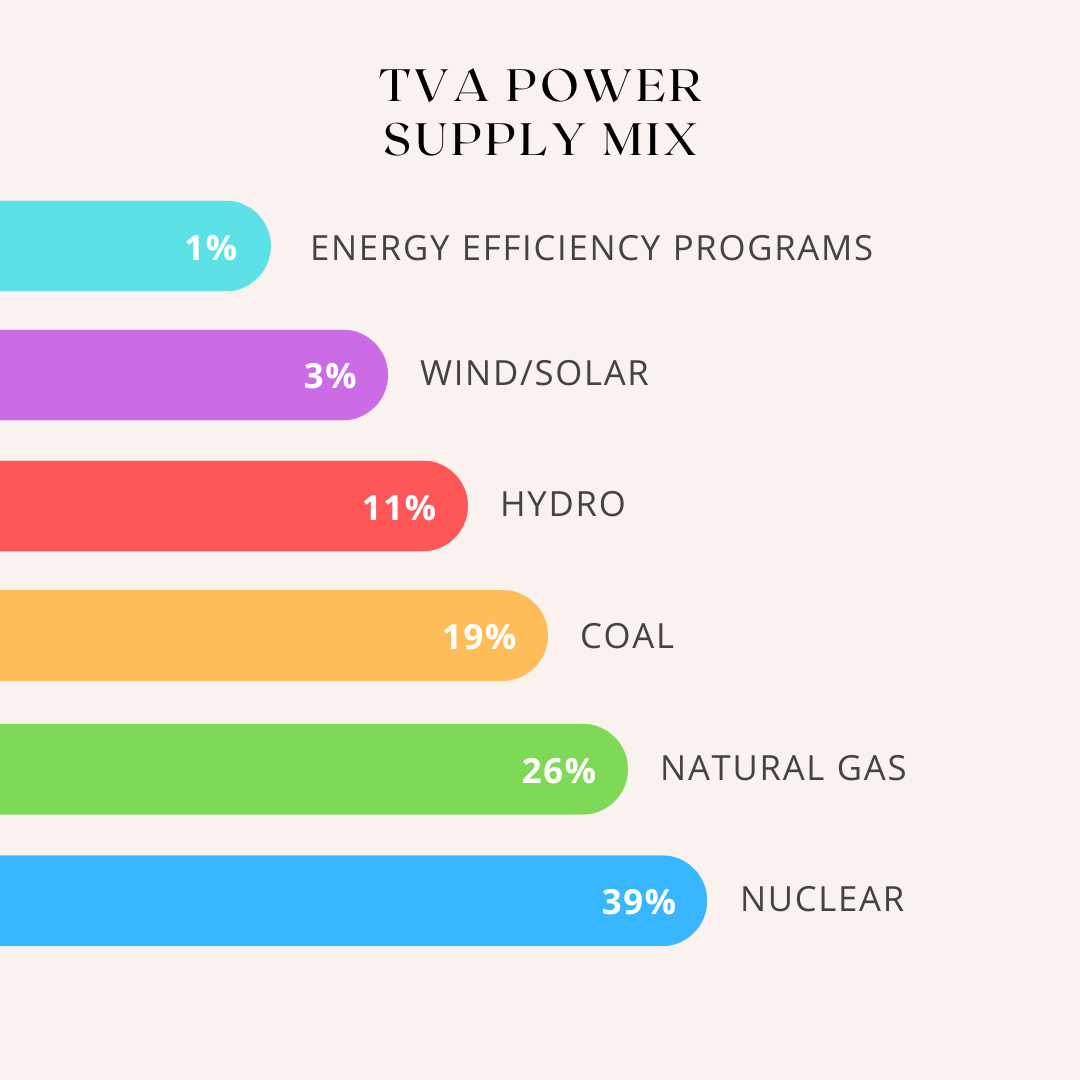 TVA POWER SUPPLY MIX

1% ENERGY EFFICIENCY PROGRAMS

3% WIND/SOLAR

11% HYDRO

19% COAL

26% NATURAL GAS

39% NUCLEAR